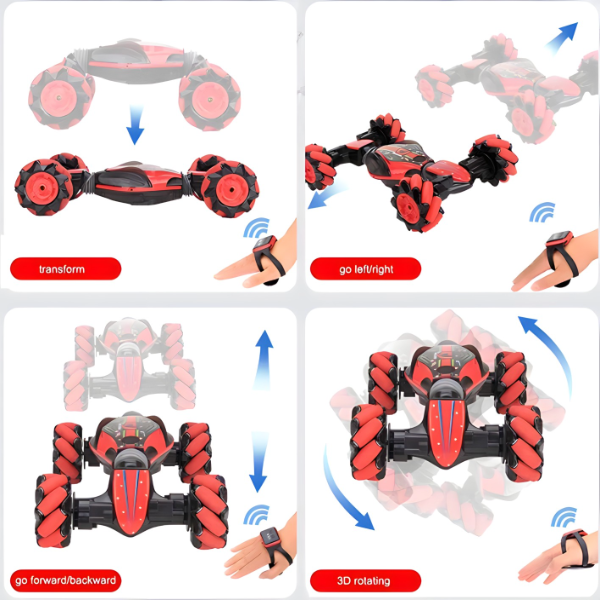 transform

go left/right

go forward/backward

3D rotating