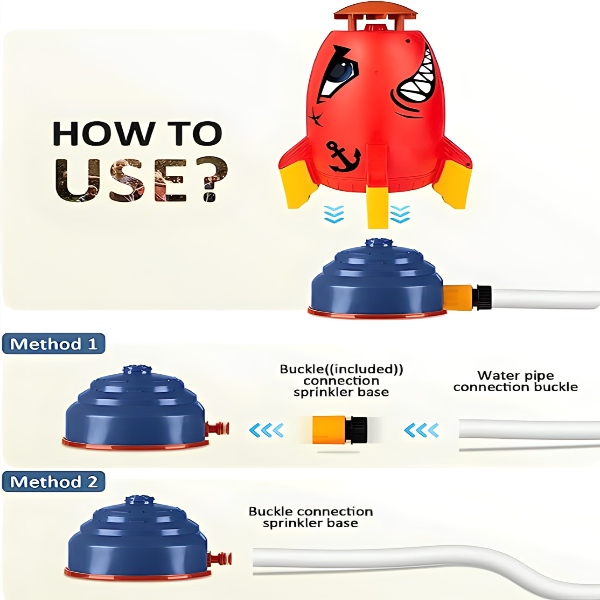 HOW TO USE?

Method 1

Buckle((included)) connection sprinkler base

Water pipe connection buckle

Method 2

Buckle connection sprinkler base